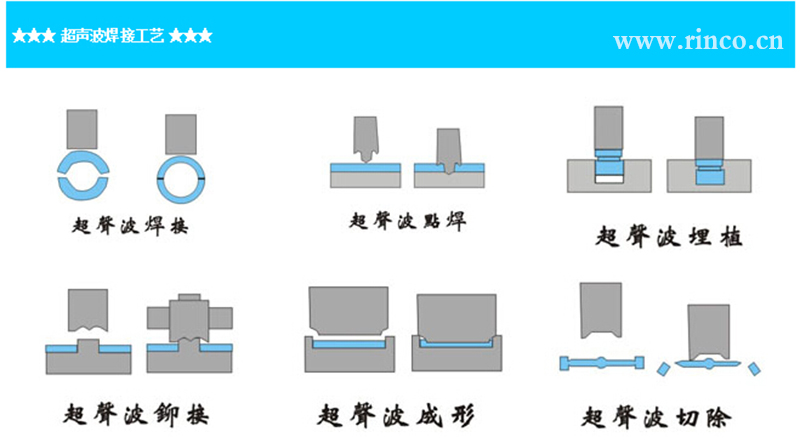 ★★★ 超声波焊接工艺 ★★★

www.rinco.cn

超聲波焊接

超聲波點焊

超聲波埋植

超聲波鉚接

超聲波成形

超聲波切除